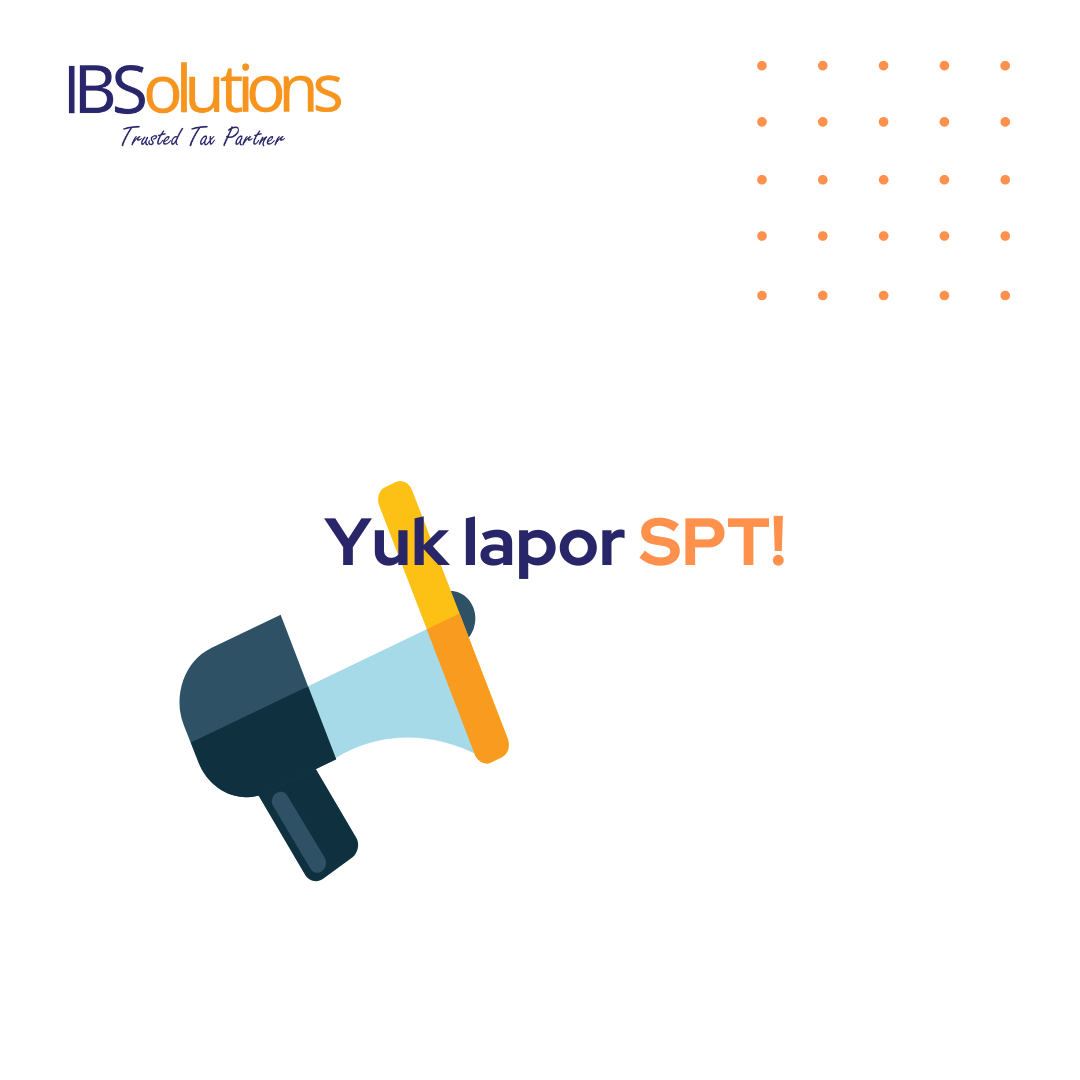 IBSolutions
Trusted Tax Partner

Yuk lapor SPT!